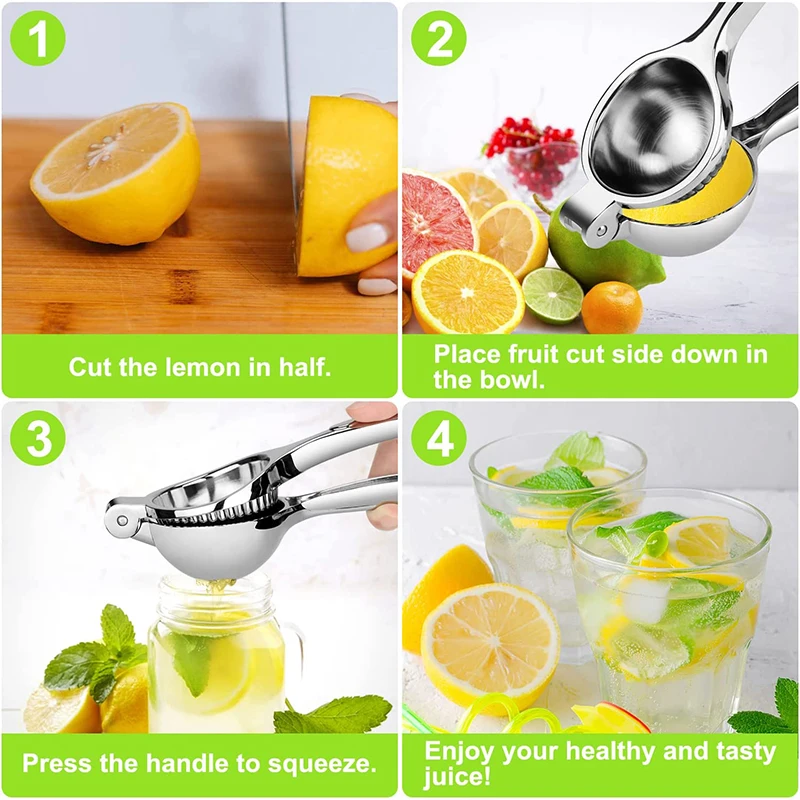 1

Cut the lemon in half.

2

Place fruit cut side down in the bowl.

3

Press the handle to squeeze.

4

Enjoy your healthy and tasty juice!