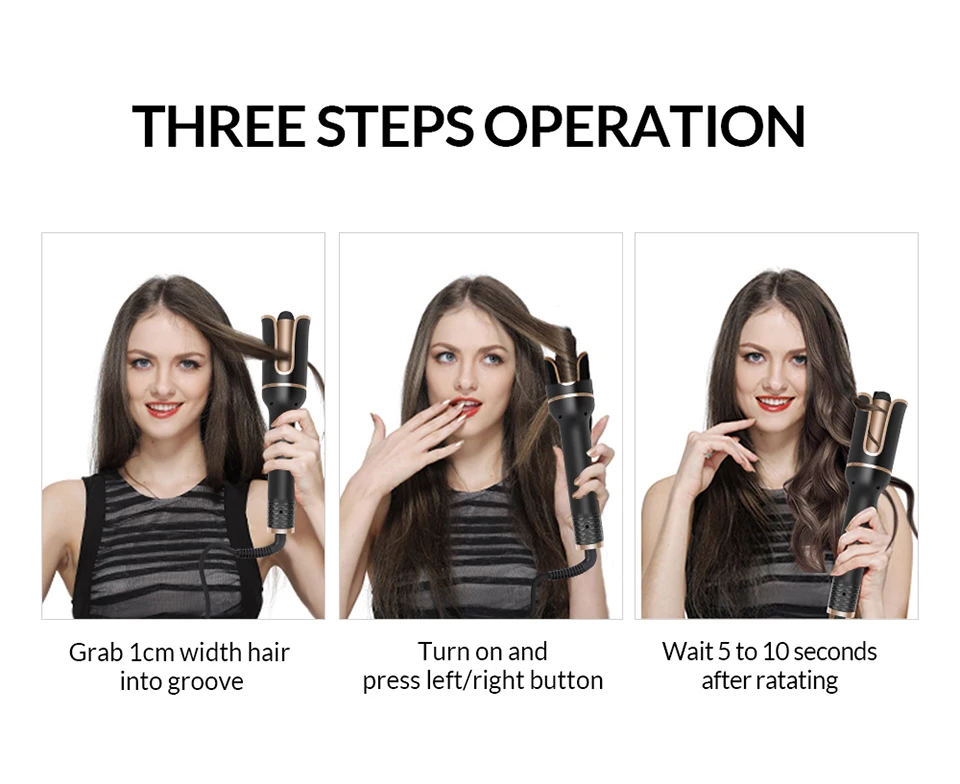 THREE STEPS OPERATION

Grab 1cm width hair into groove

Turn on and press left/right button

Wait 5 to 10 seconds after ratating