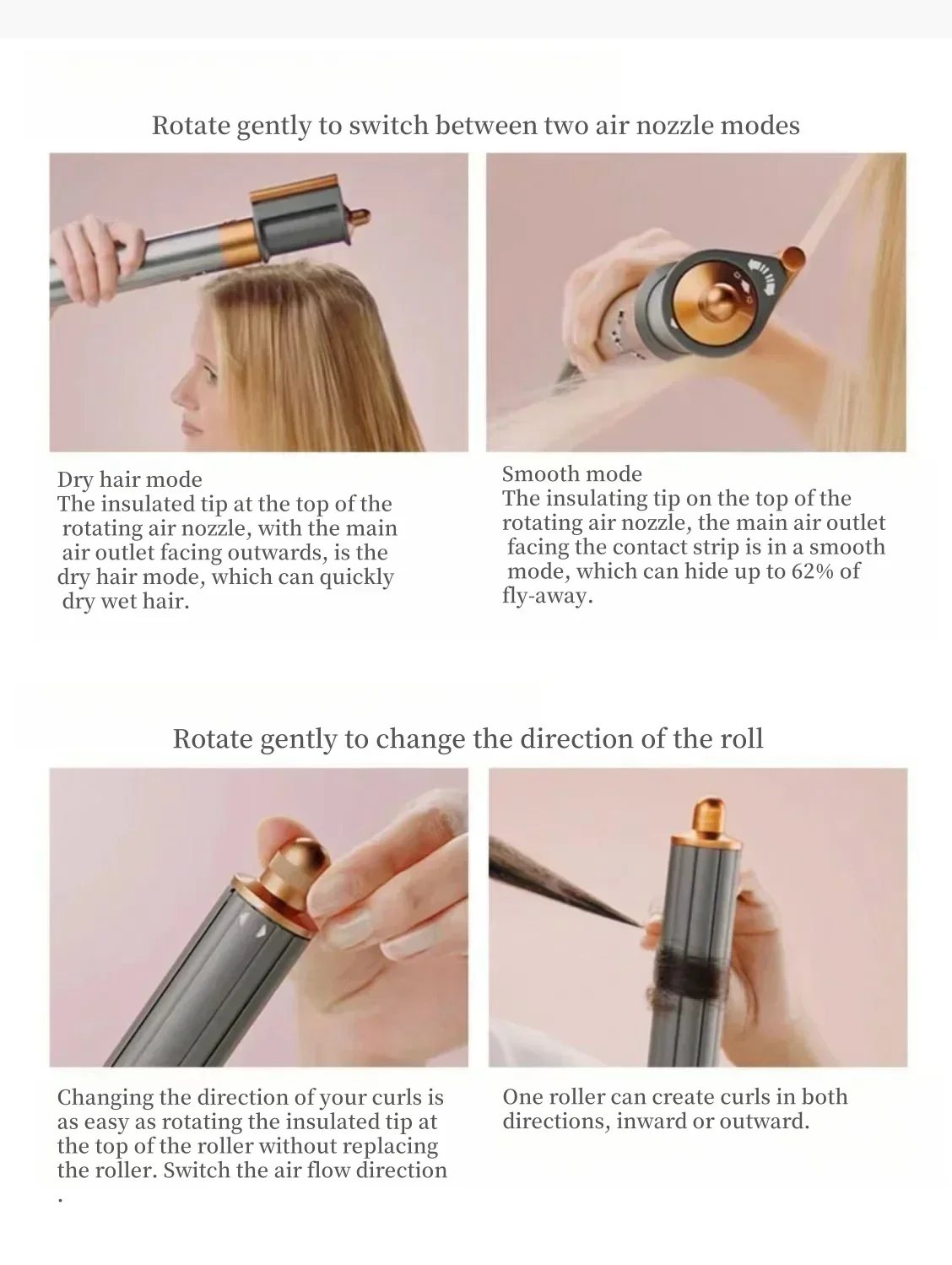 Rotate gently to switch between two air nozzle modes

Dry hair mode
The insulated tip at the top of the rotating air nozzle, with the main air outlet facing outwards, is the dry hair mode, which can quickly dry wet hair.

Smooth mode
The insulating tip on the top of the rotating air nozzle, the main air outlet facing the contact strip is in a smooth mode, which can hide up to 62% of fly-away.

Rotate gently to change the direction of the roll

Changing the direction of your curls is as easy as rotating the insulated tip at the top of the roller without replacing the roller. Switch the air flow direction
.

One roller can create curls in both directions, inward or outward.