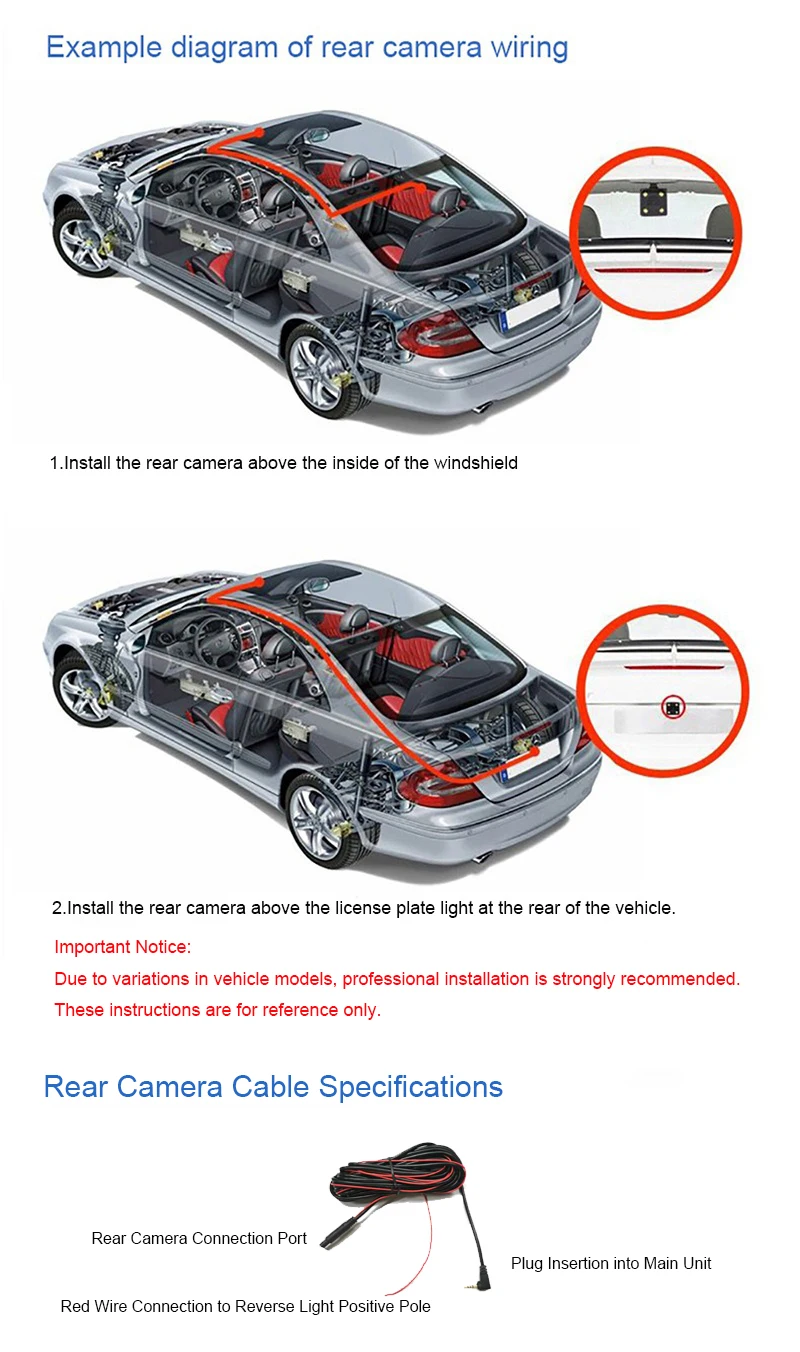 Example diagram of rear camera wiring

1.Install the rear camera above the inside of the windshield

2.Install the rear camera above the license plate light at the rear of the vehicle.

Important Notice:
Due to variations in vehicle models, professional installation is strongly recommended.
These instructions are for reference only.

Rear Camera Cable Specifications

Rear Camera Connection Port

Plug Insertion into Main Unit

Red Wire Connection to Reverse Light Positive Pole